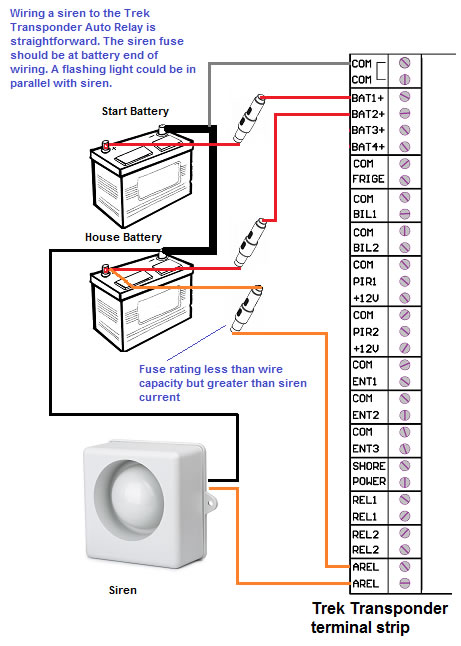 Wiring a siren to the Trek Transponder Auto Relay is straightforward. The siren fuse should be at battery end of wiring. A flashing light could be in parallel with siren.

Start Battery

House Battery

Fuse rating less than wire capacity but greater than siren current

Siren

COM
COM
BAT1+
BAT2+
BAT3+
BAT4+
COM
FRIGE
COM
BIL1
COM
BIL2
COM
PIR1
+12V
COM
PIR2
+12V
COM
ENT1
COM
ENT2
COM
ENT3
SHORE
POWER
REL1
REL1
REL2
REL2
AREL
AREL

Trek Transponder terminal strip